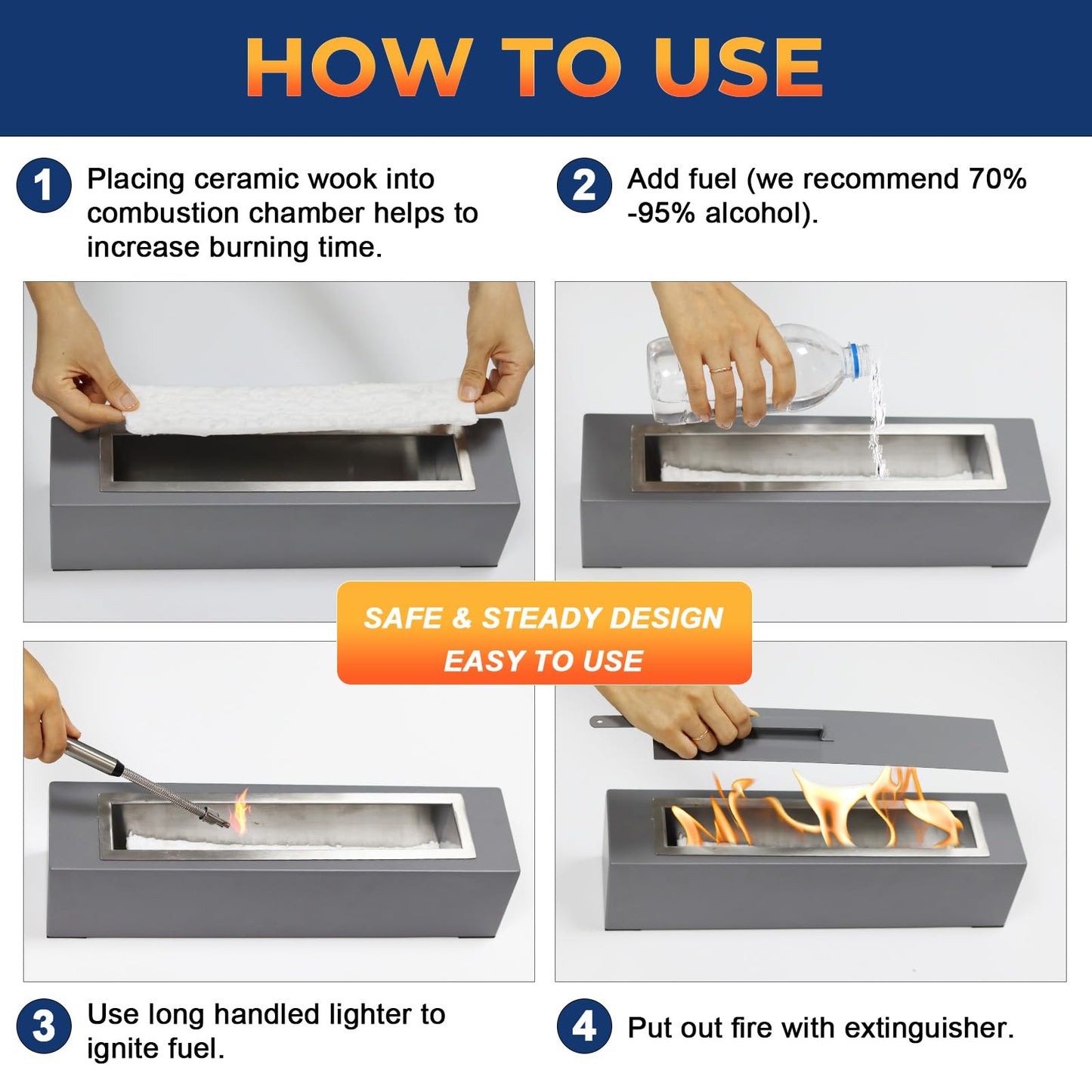 HOW TO USE

1 Placing ceramic wook into combustion chamber helps to increase burning time.

2 Add fuel (we recommend 70% -95% alcohol).

SAFE & STEADY DESIGN
EASY TO USE

3 Use long handled lighter to ignite fuel.

4 Put out fire with extinguisher.